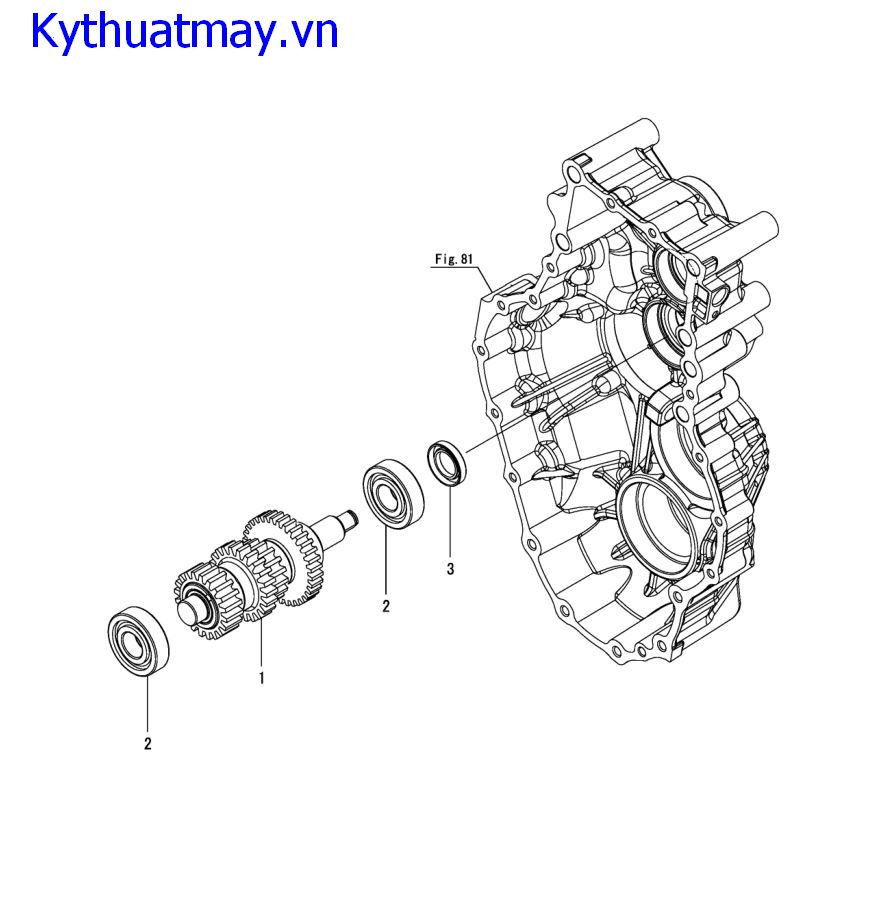 Kythuatmay.vn

Fig. 81

3

2

1

2